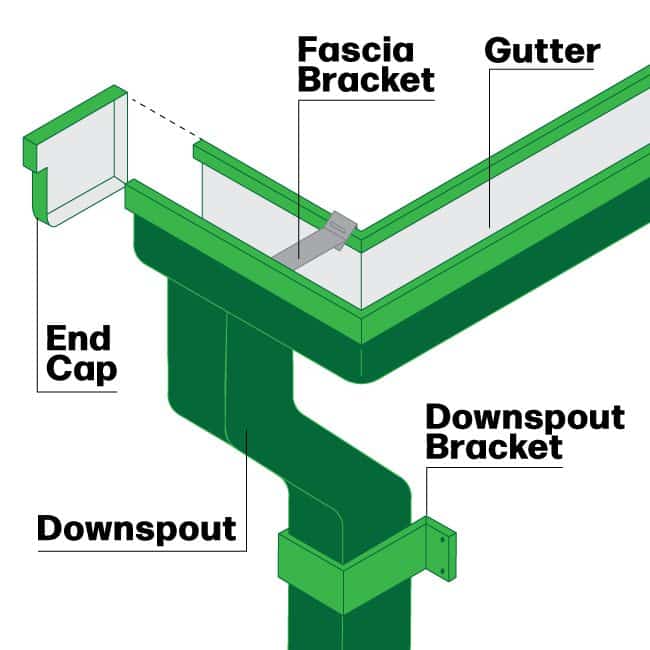 Fascia Bracket

Gutter

End Cap

Downspout Bracket

Downspout